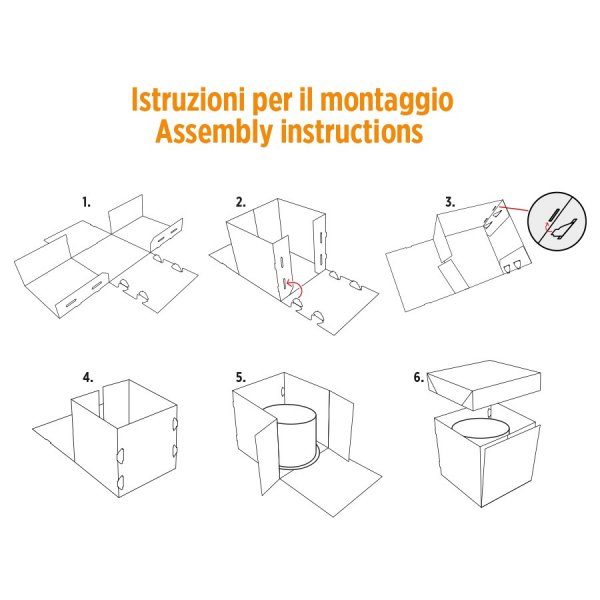 Istruzioni per il montaggio
Assembly instructions

1.

2.

3.

4.

5.

6.